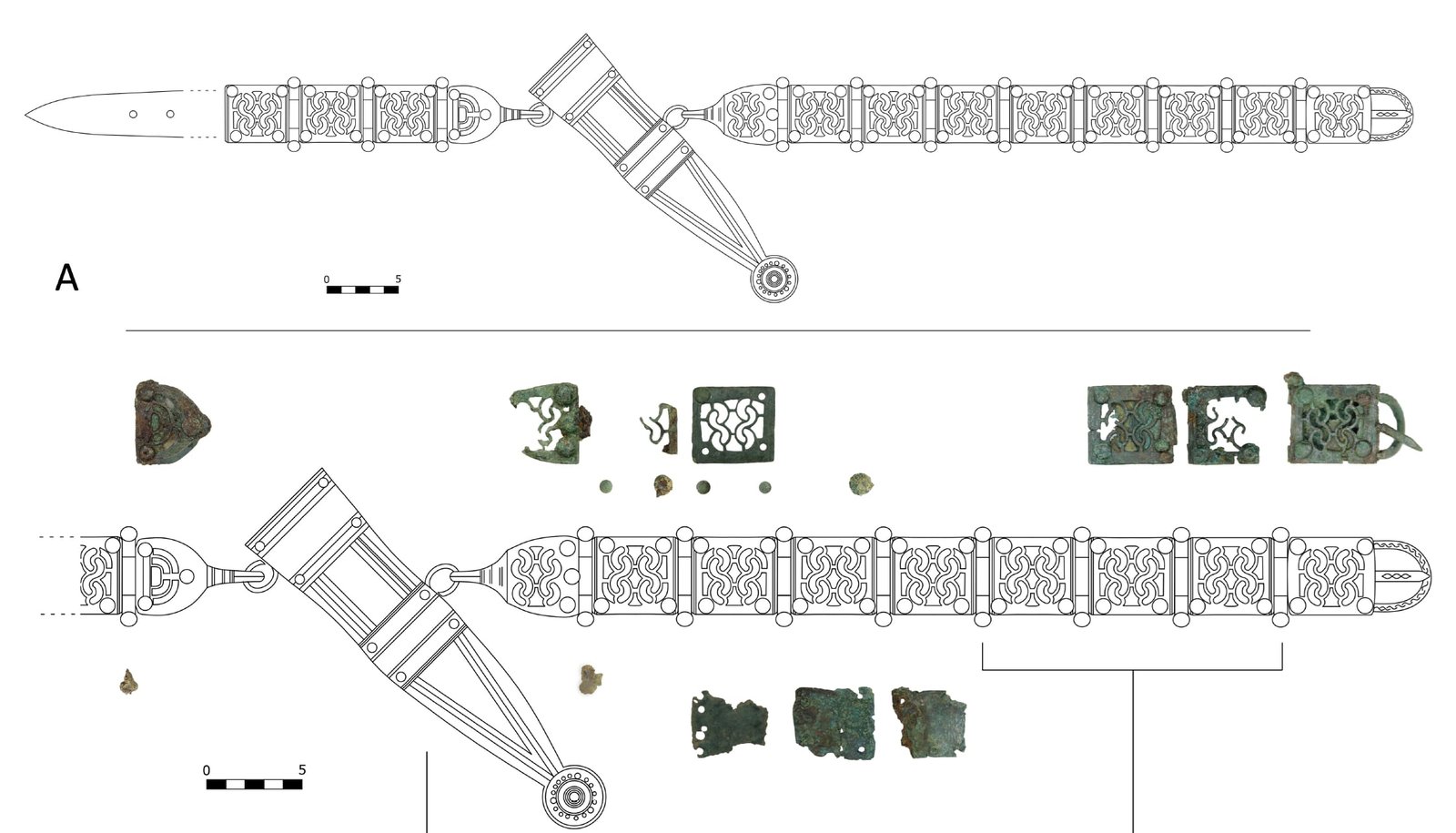 A

0 5

0 5